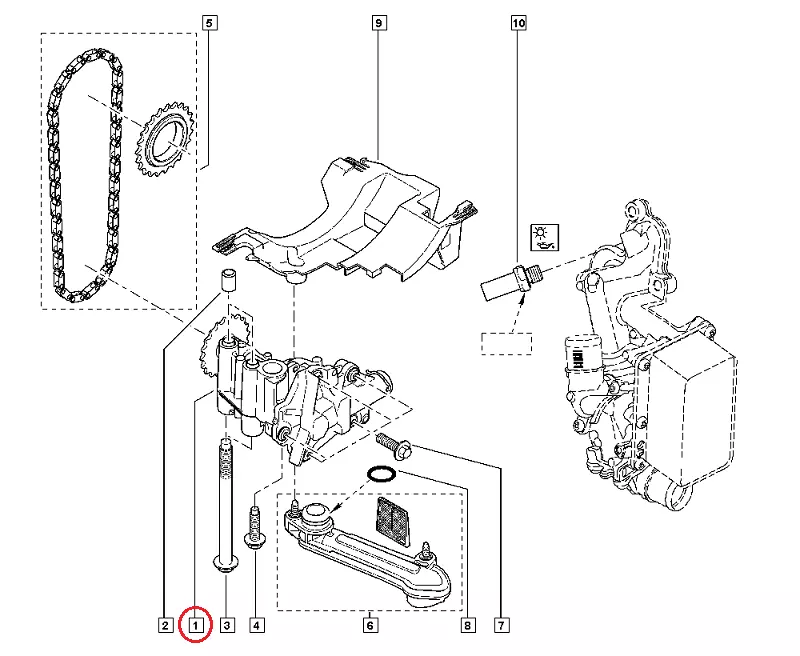 5
9
10
2
1
3
4
6
8
7