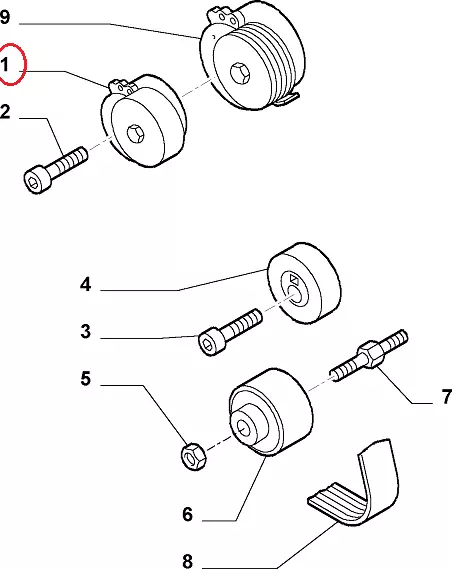 9
1
2
4
3
5
7
6
8