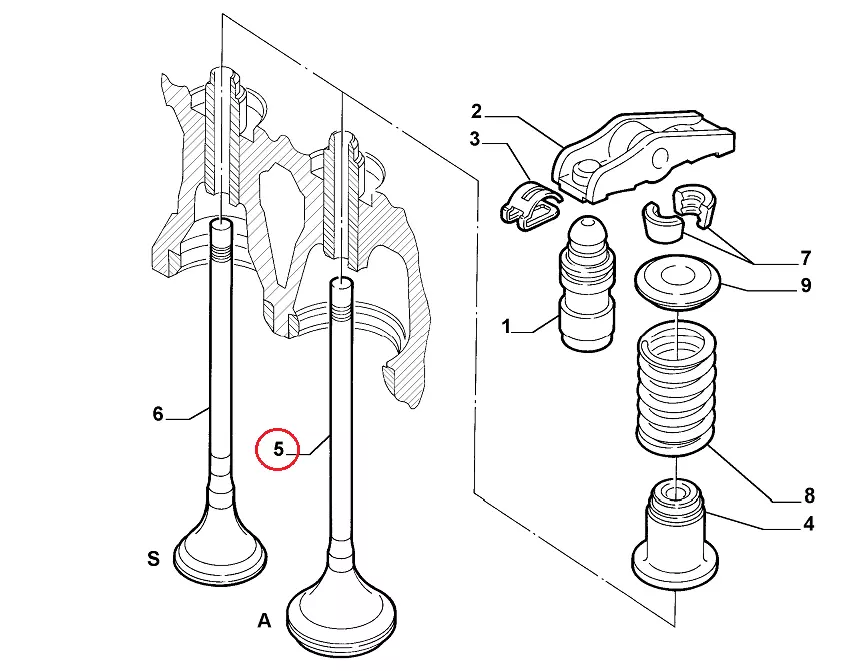 2
3
7
9
1
6
5
8
4
S
A