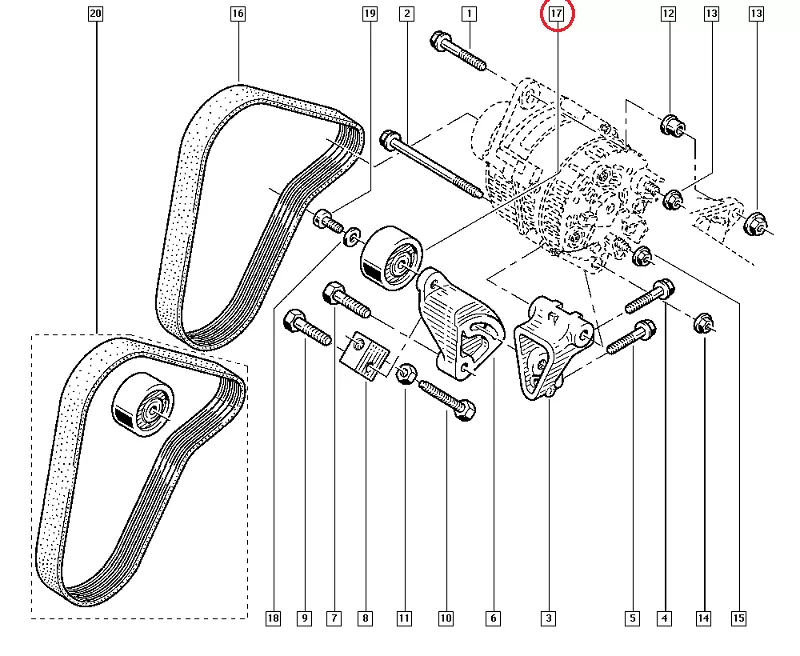 20
16
19
2
1
17
12
13
13

18
9
7
8
11
10
6
3
5
4
14
15