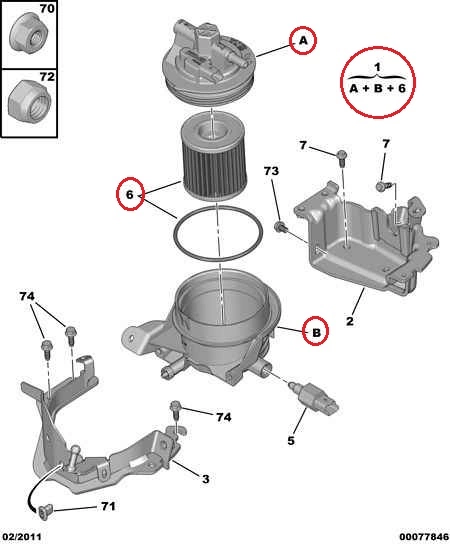 70

72

A

1
A + B + 6

7

7

73

6

2

74

B

74

5

3

71

02/2011

00077846