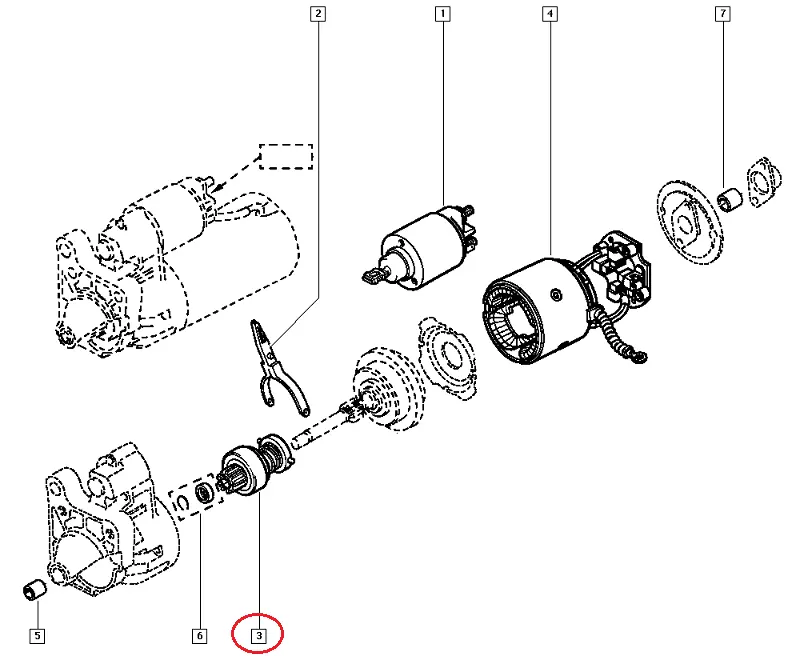 2
1
4
7
5
6
3