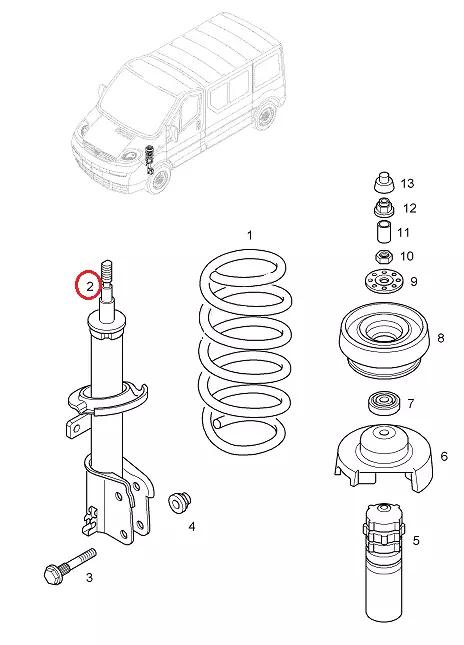 13
12
11
10
9
8
7
6
5
1
2
4
3