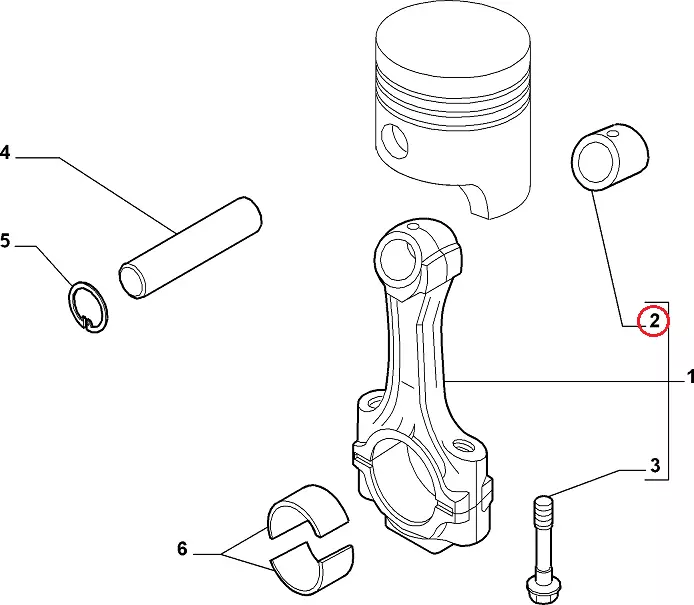 4
5
2
1
3
6