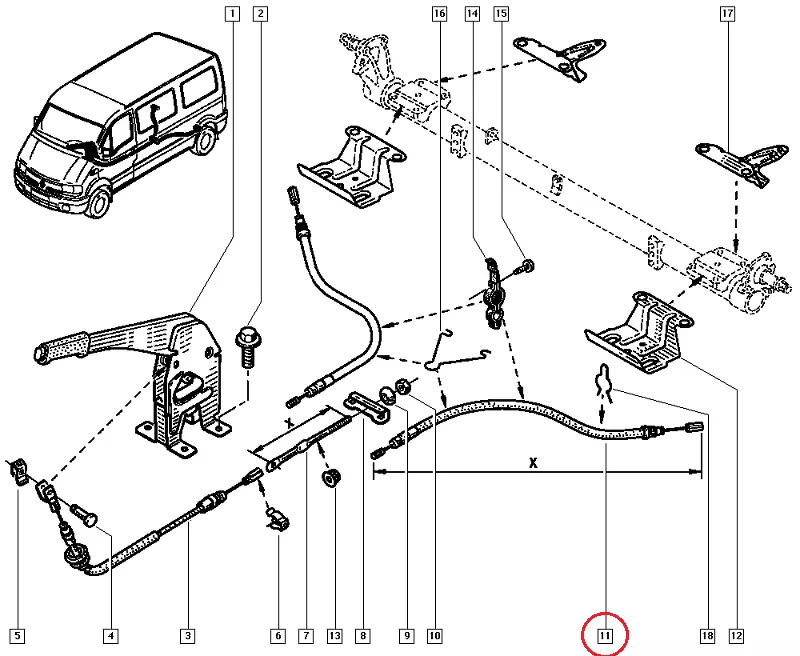 1
2
16
14
15
17
X
X
5
4
3
6
7
13
8
9
10
11
18
12