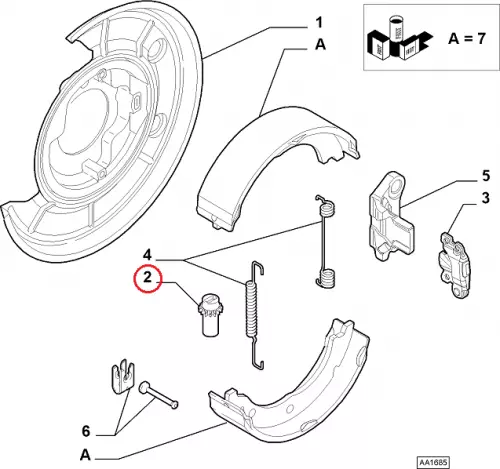 1
A
A = 7
5
3
4
2
6
A
AA1685