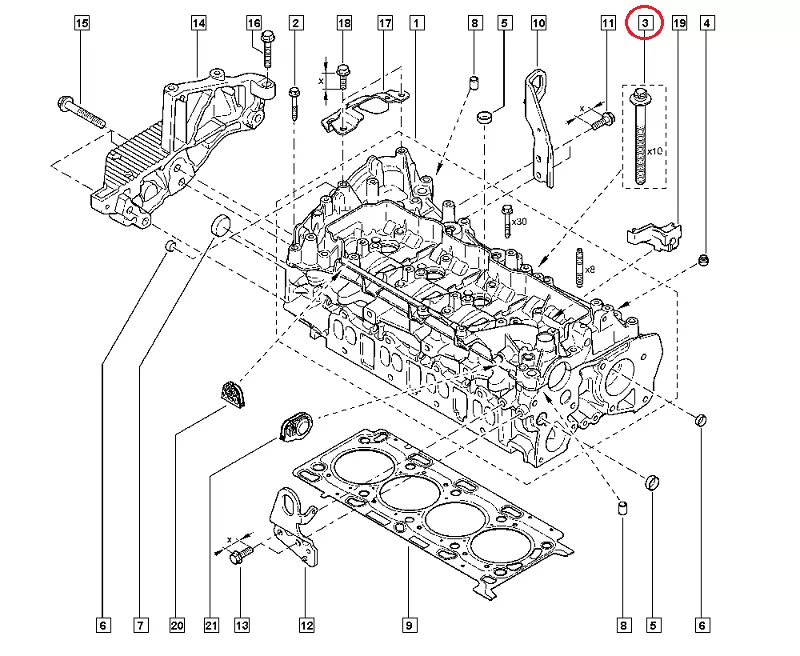 15
14
16
2
18
17
1
8
5
10
11
3
19
4
x
x
x10
x30
x8
x
6
7
20
21
13
12
9
8
5
6