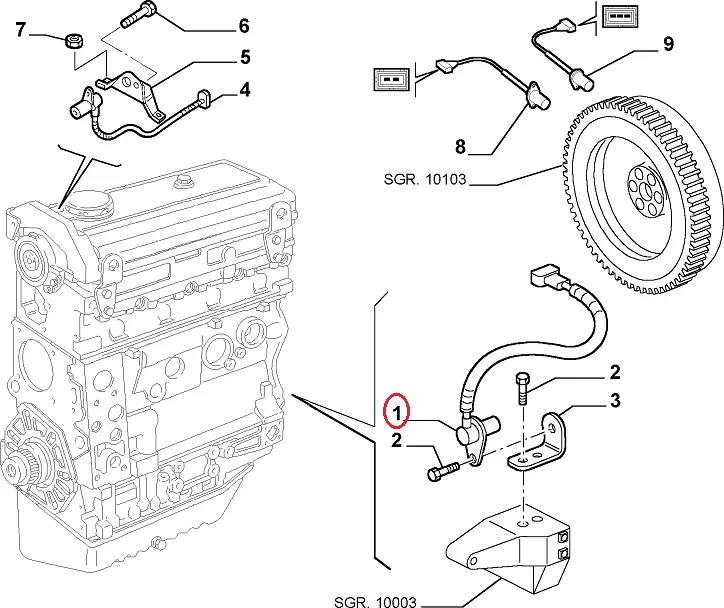 7
6
5
4
9
8
SGR. 10103
2
3
1
2
SGR. 10003