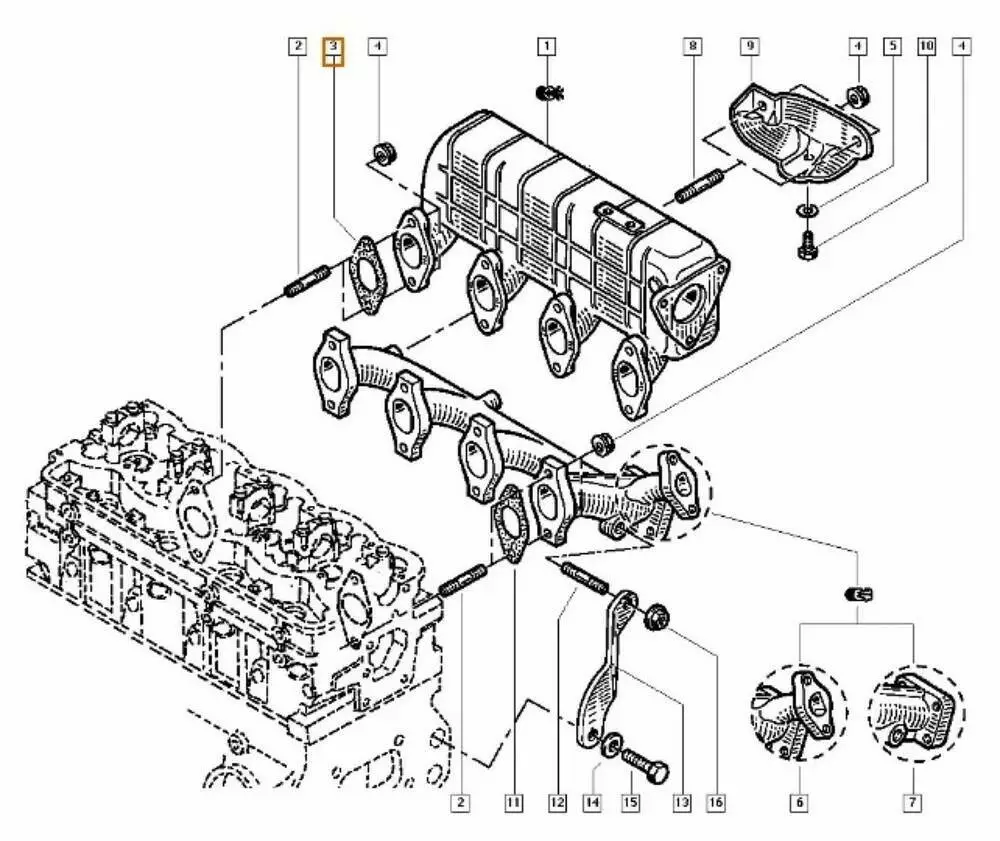 2
3
4
1
8
9
4
5
10
4
2
11
12
14
15
13
16
6
7