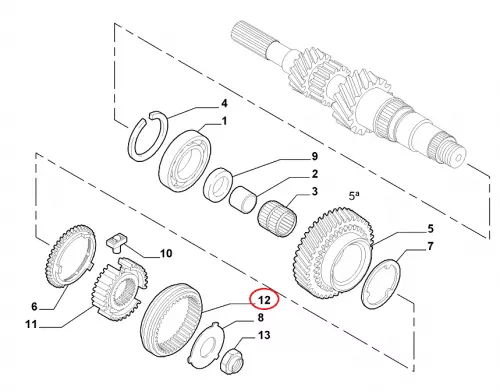 4
1
9
2
3
5ª
5
7
10
6
11
12
8
13