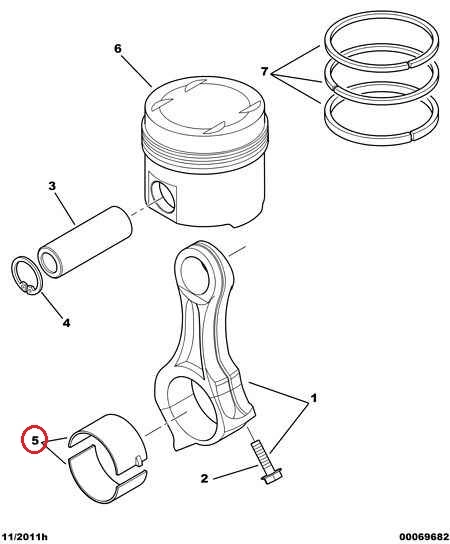 6

7

3

4

1

5

2

11/2011h

00069682