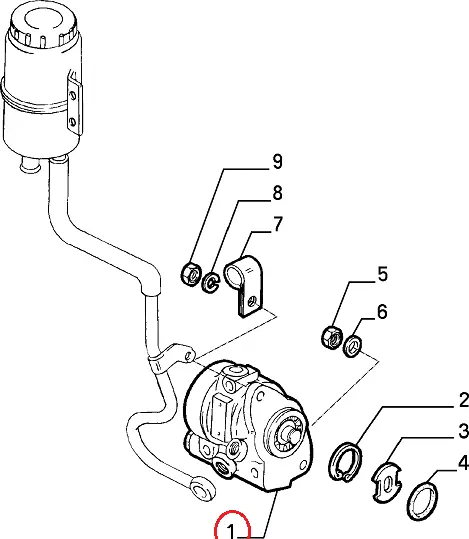 9
8
7
5
6
2
3
4
1