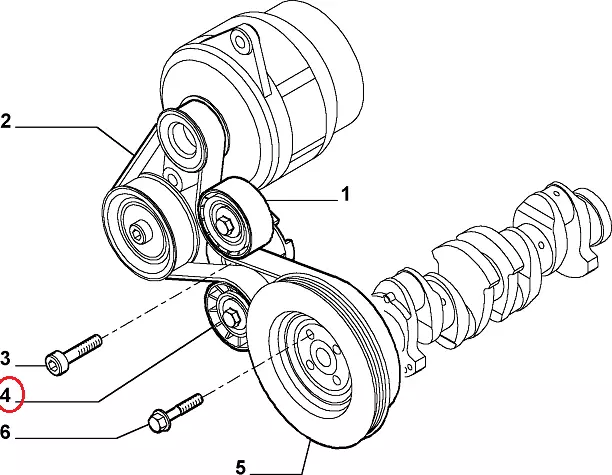 2
1
3
4
6
5