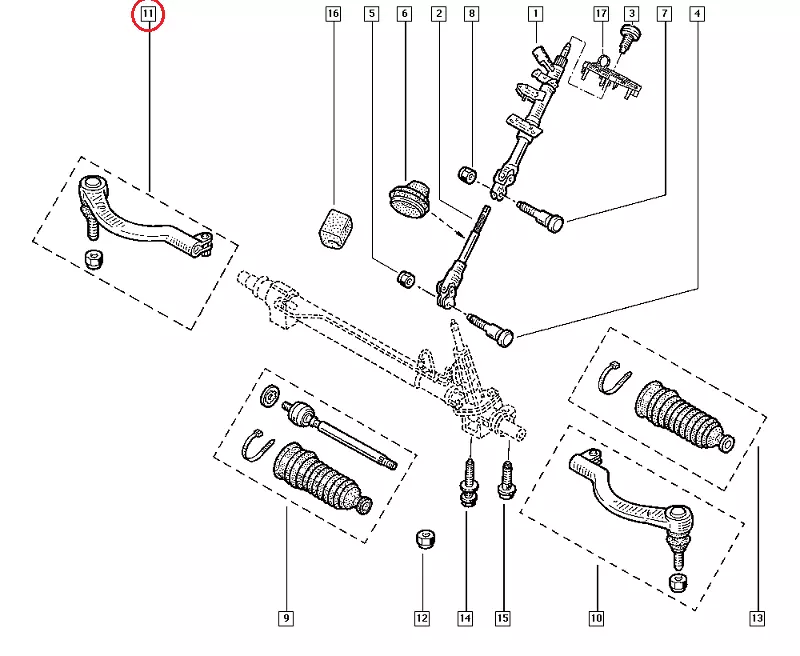 11

16

5

6

2

8

1

17

3

7

4

9

12

14

15

10

13