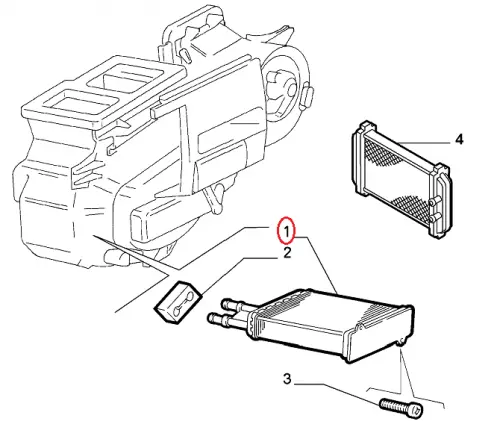 4
1
2
3