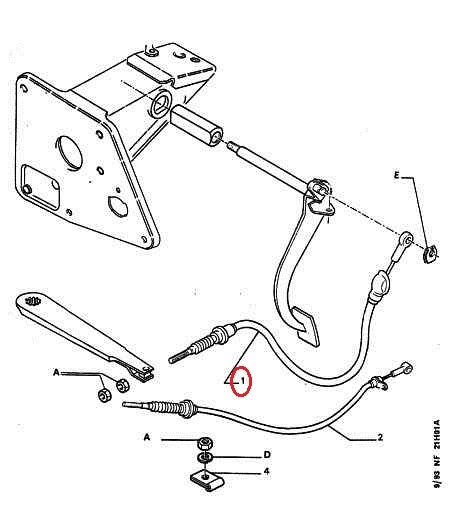 E
A
1
2
A
D
4
9/93 NF 21H01A