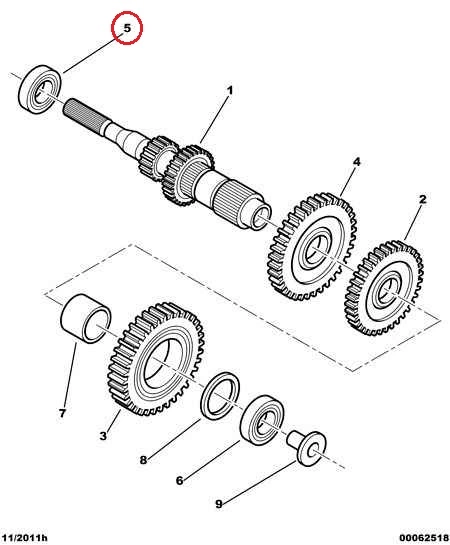 5
1
4
2
7
3
8
6
9
11/2011h
00062518