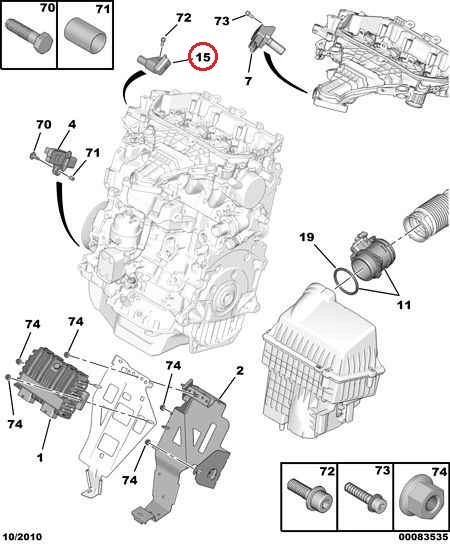 70
71
72
73
15
7
70
4
71
19
11
74
74
74
2
74
1
74
72
73
74
10/2010
00083535