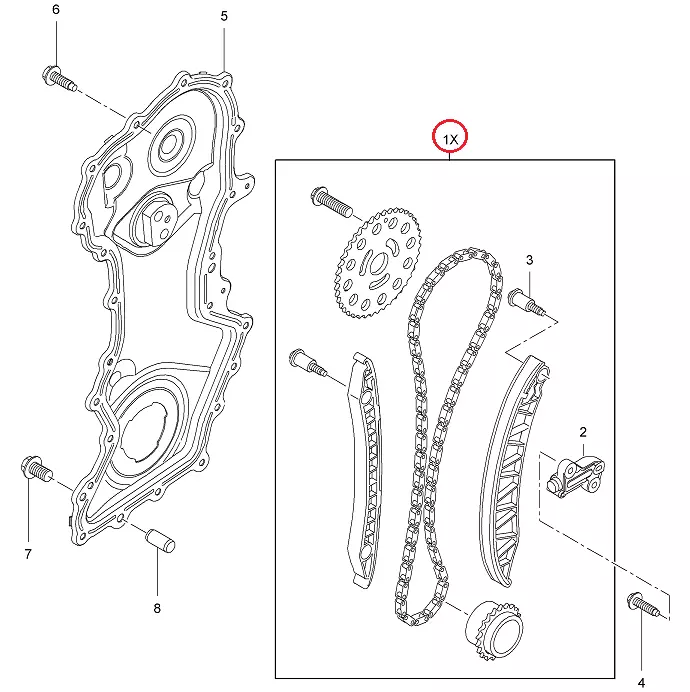 6
5
1X
3
2
7
8
4