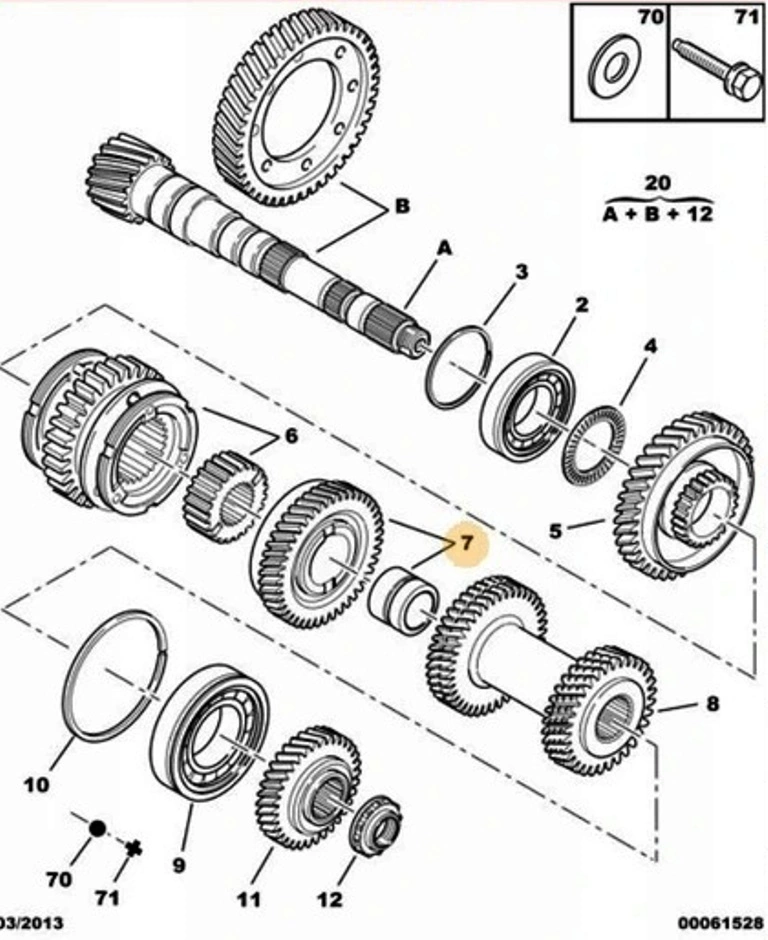 70
71
20
A + B + 12
B
A
3
2
4
6
7
5
8
10
9
11
12
70
71
03/2013
00061528