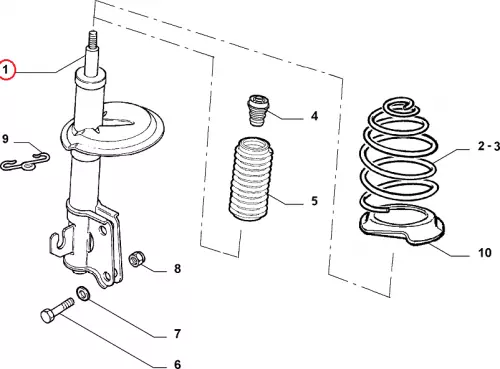 1
9
4
2 - 3
5
10
8
7
6