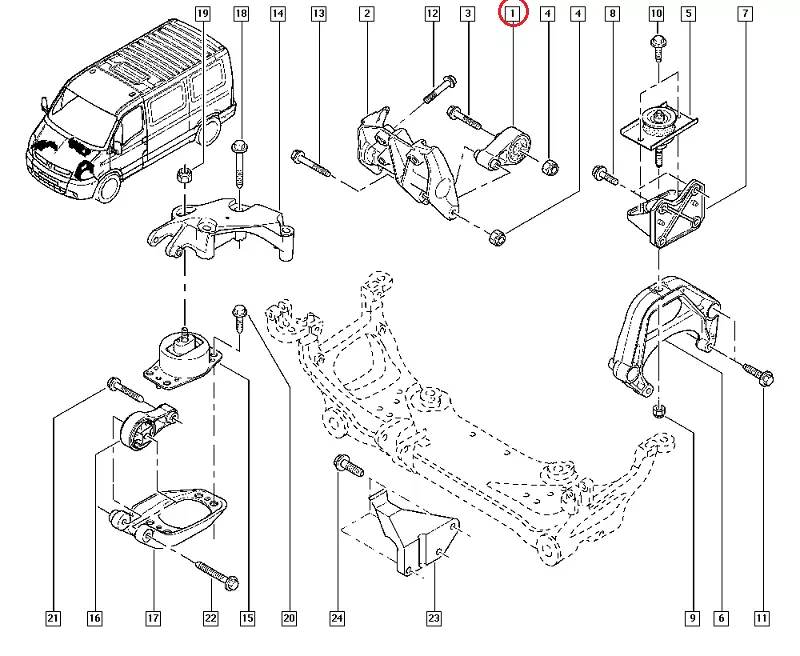 19
18
14
13
2
12
3
1
4
4
8
10
5
7
21
16
17
22
15
20
24
23
9
6
11