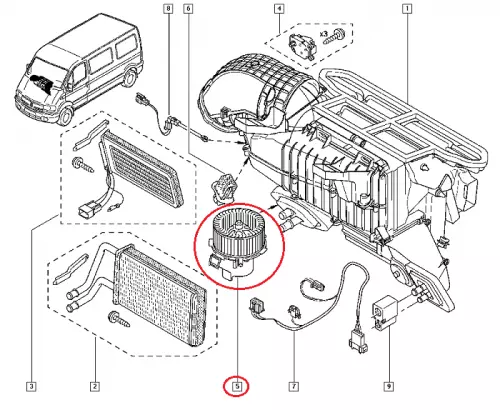 8
6
4
1
x3
3
2
5
7
9