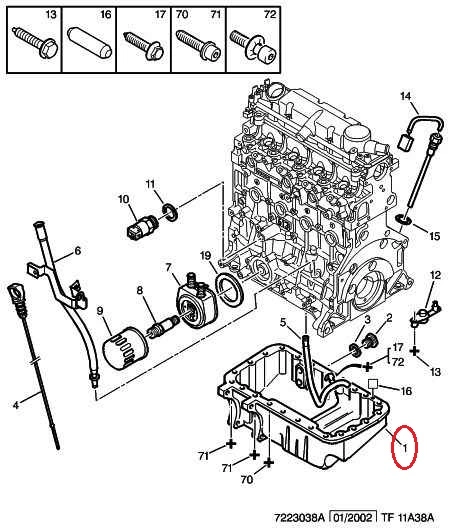 13 16 17 70 71 72

14
11
10
15
6
19
7
12
8
9
5
3
2
17
72
13
16
4
1
71
71
70

7223038A 01/2002 TF 11A38A