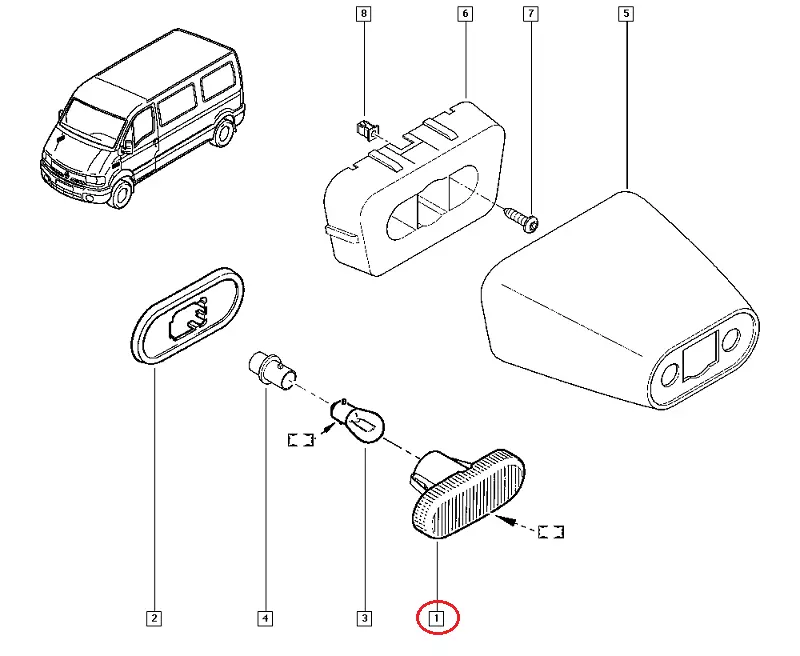 8
6
7
5
2
4
3
1