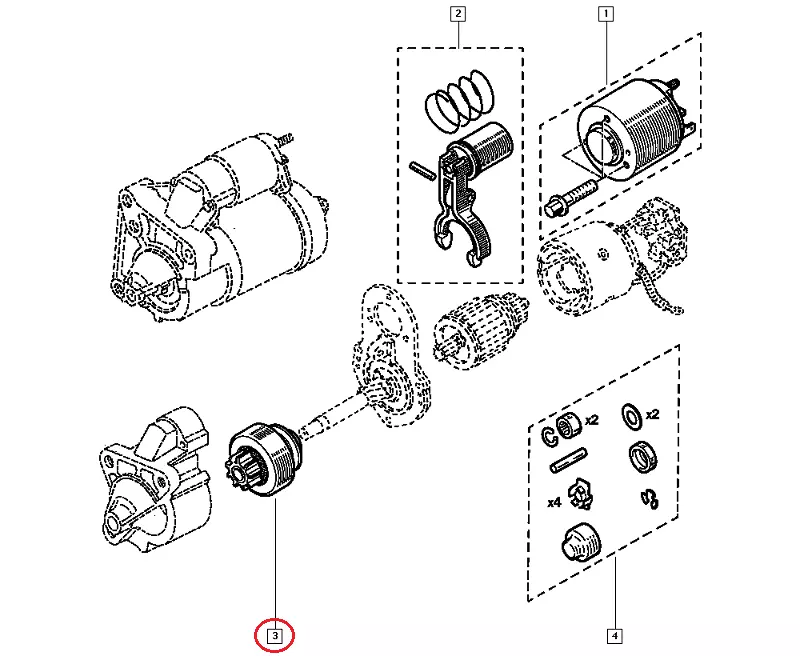 2
1
x2
x2
x4
3
4