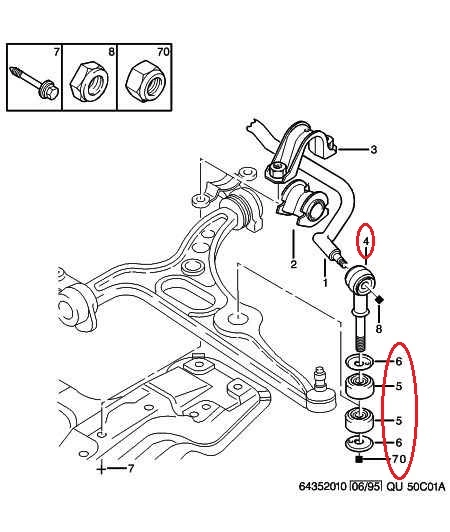 7
8
70
3
4
2
1
8
6
5
5
6
70
7
64352010 06/95 QU 50C01A