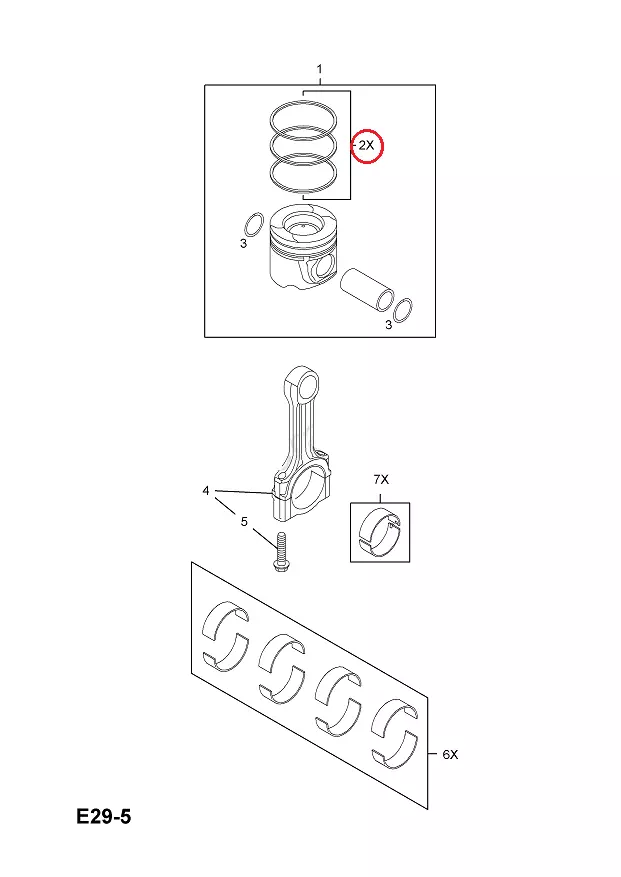 1
2X
3
3
4
5
7X
6X
E29-5