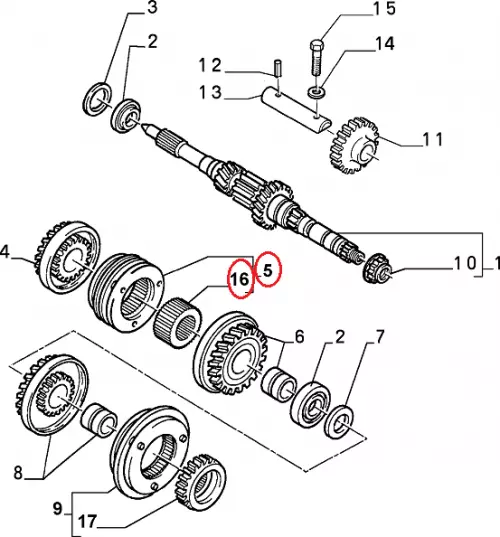 3
2
15
14
12
13
11
4
16
5
10
1
6
2
7
8
9
17