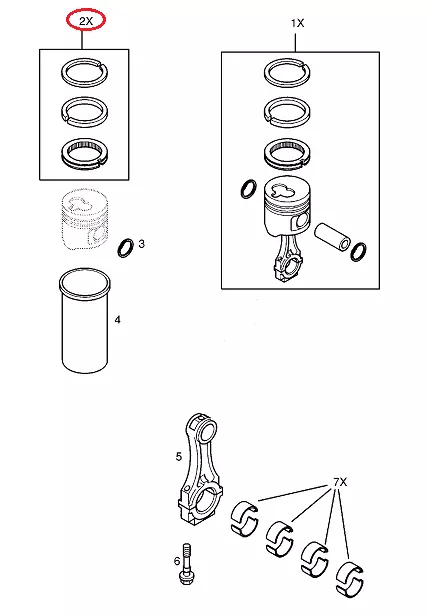 2X

1X

3

4

5

7X

6