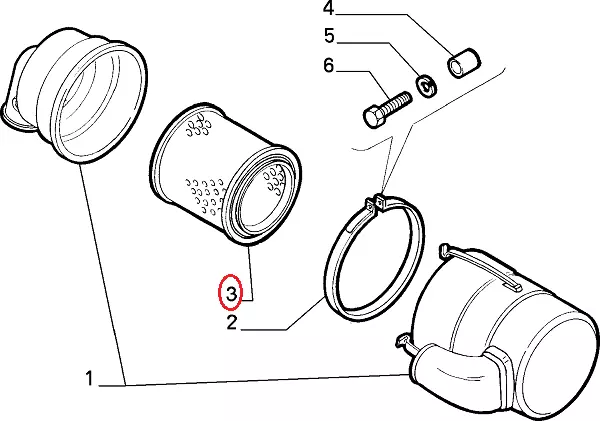 4
5
6
3
2
1