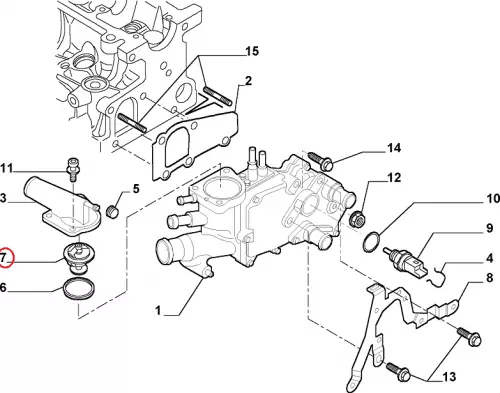 15
2
14
11
12
3
5
10
9
7
4
6
8
1
13