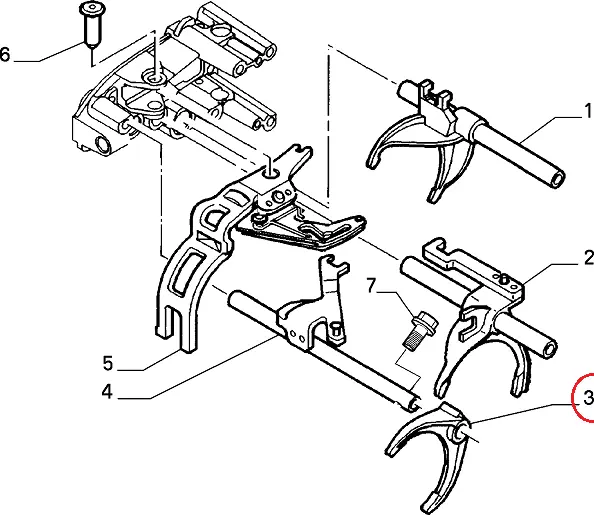 6
1
2
7
5
4
3