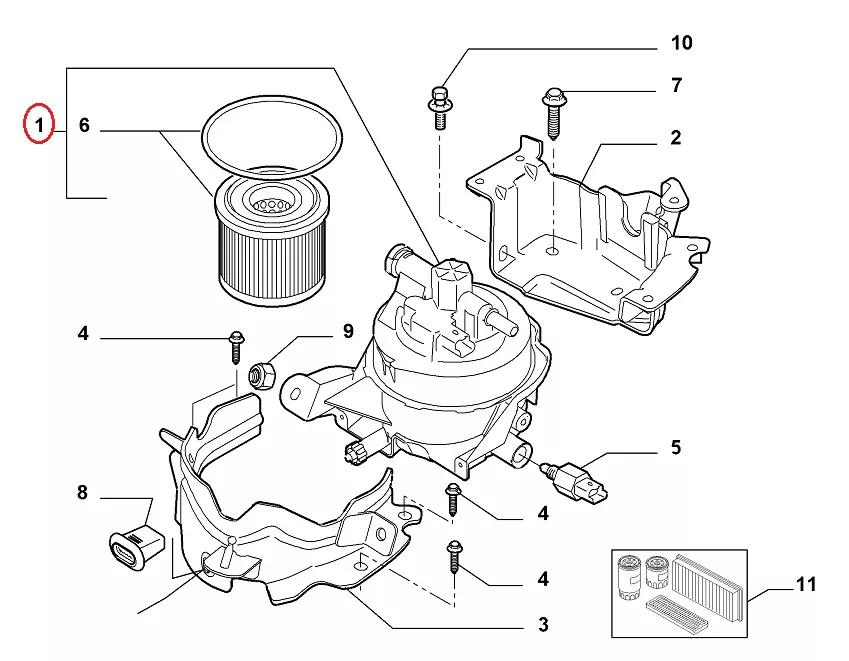 10
7
1
6
2
4
9
5
8
4
4
11
3