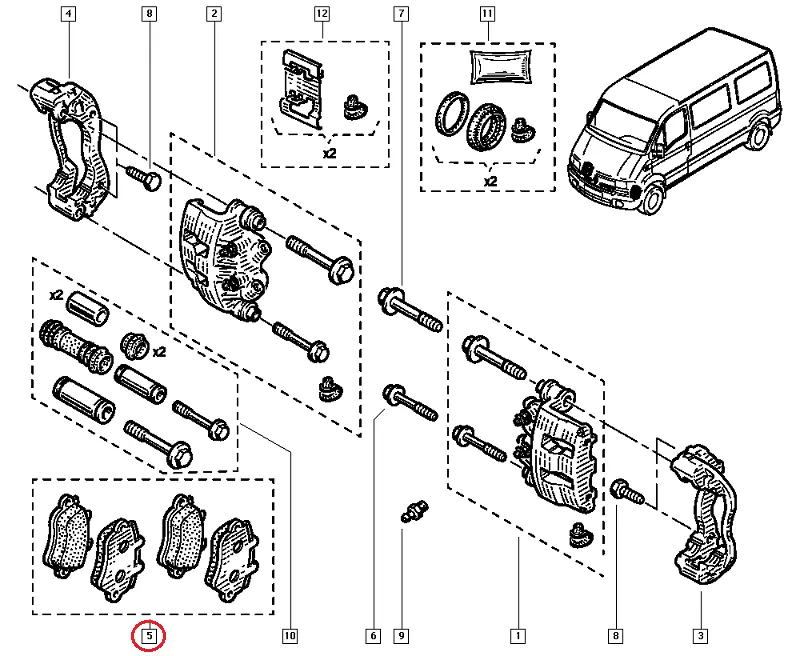 4
8
2
12
7
11
x2
x2
x2
x2
5
10
6
9
1
8
3