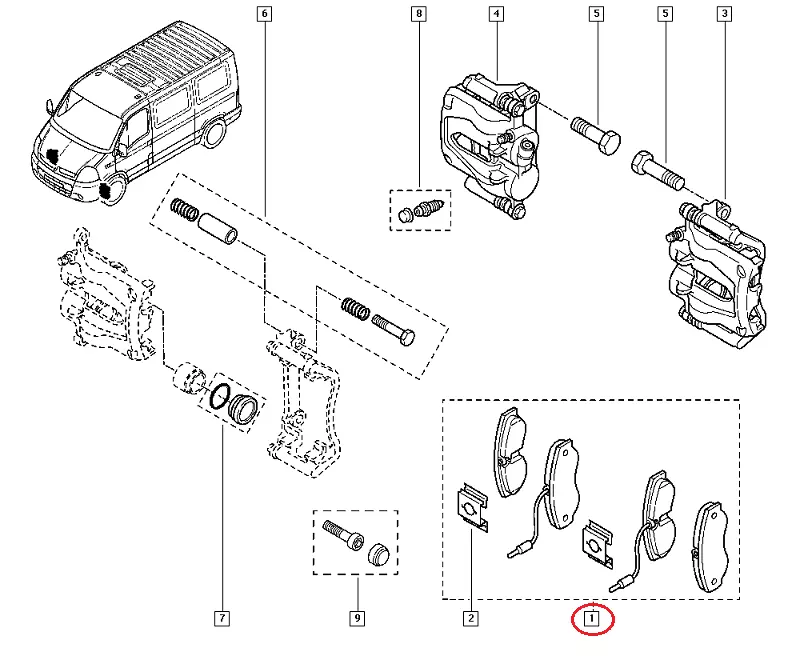 6
8
4
5
5
3
7
9
2
1