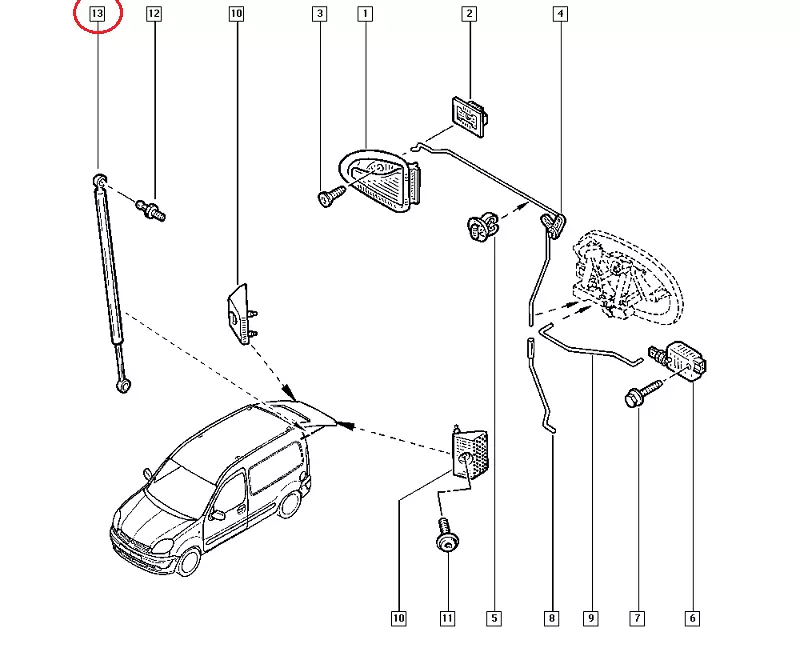 13 12 10 3 1 2 4

10 11 5 8 9 7 6