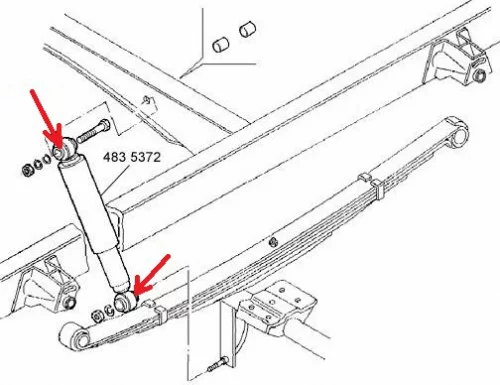 483 5372