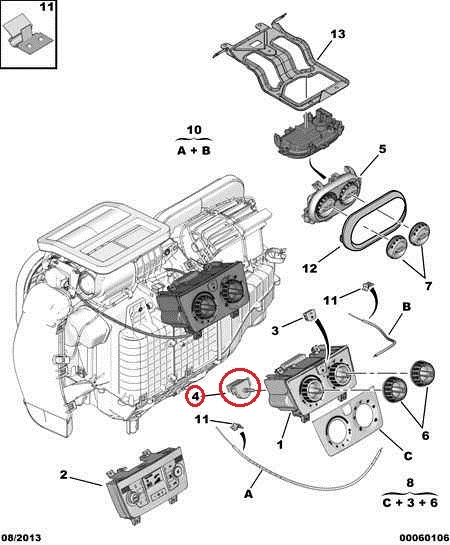 11

13

10
A + B

5

12

7

11

B

3

4

11

1

6

C

2

A

8
C + 3 + 6

08/2013

00060106