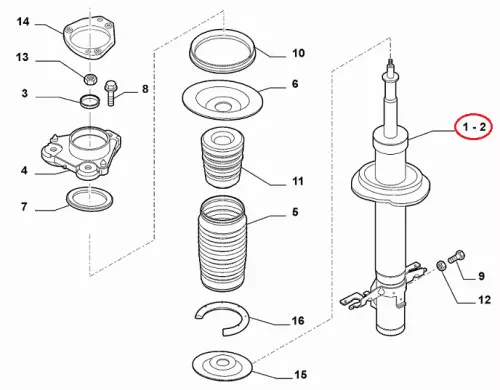 14
13
3
8
4
7
10
6
11
5
16
15
1 - 2
9
12