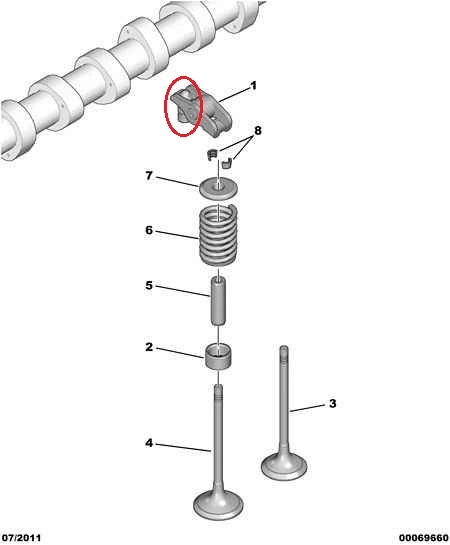 1
8
7
6
5
2
3
4
07/2011
00069660