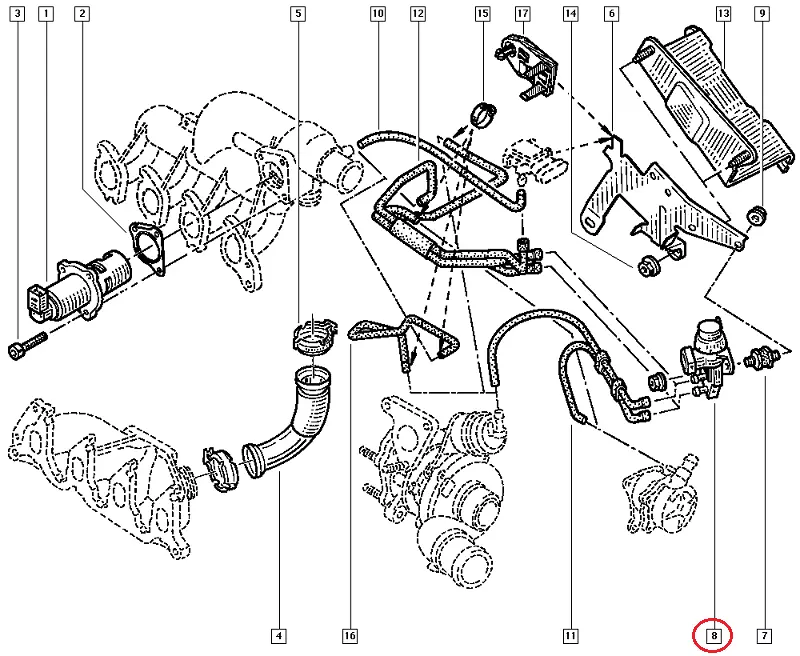 3
1
2
5
10
12
15
17
14
6
13
9
4
16
11
8
7