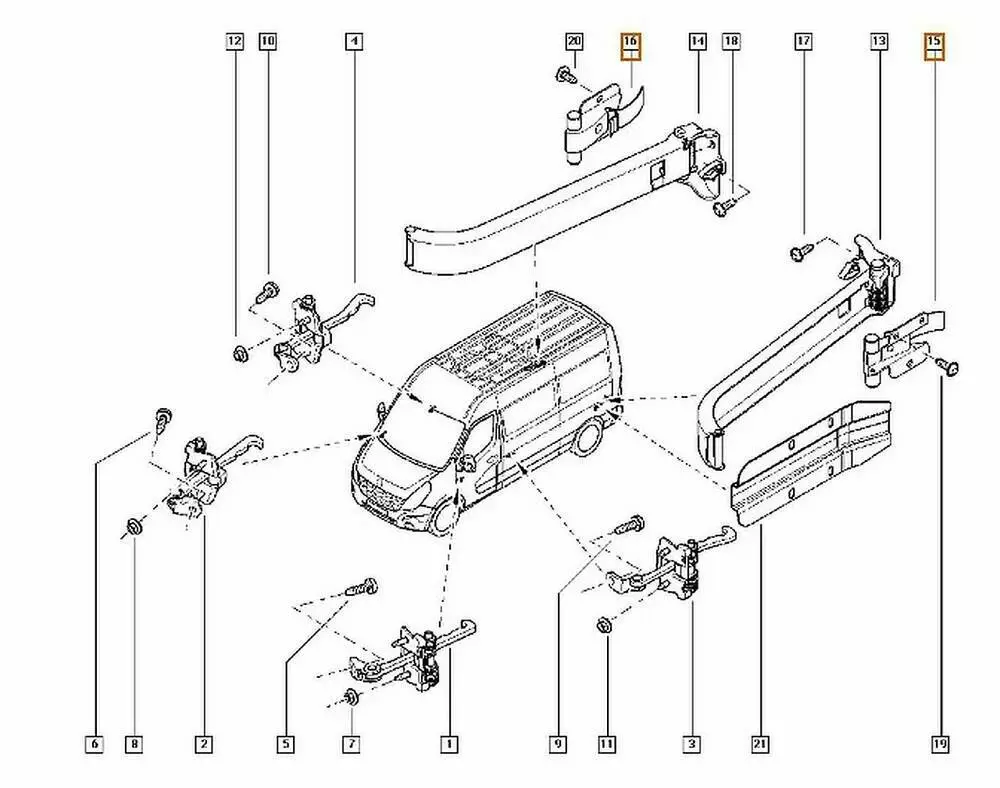 12
10
4
20
16
14
18
17
13
15
6
8
2
5
7
1
9
11
3
21
19