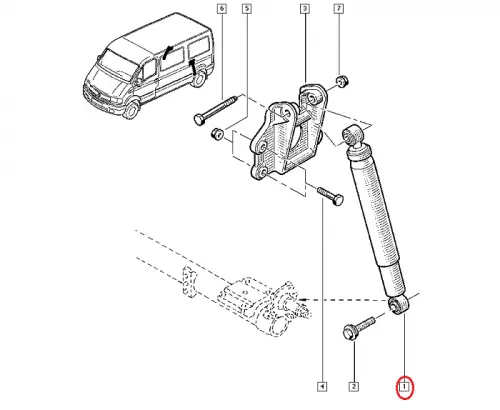 6
5
3
7
4
2
1