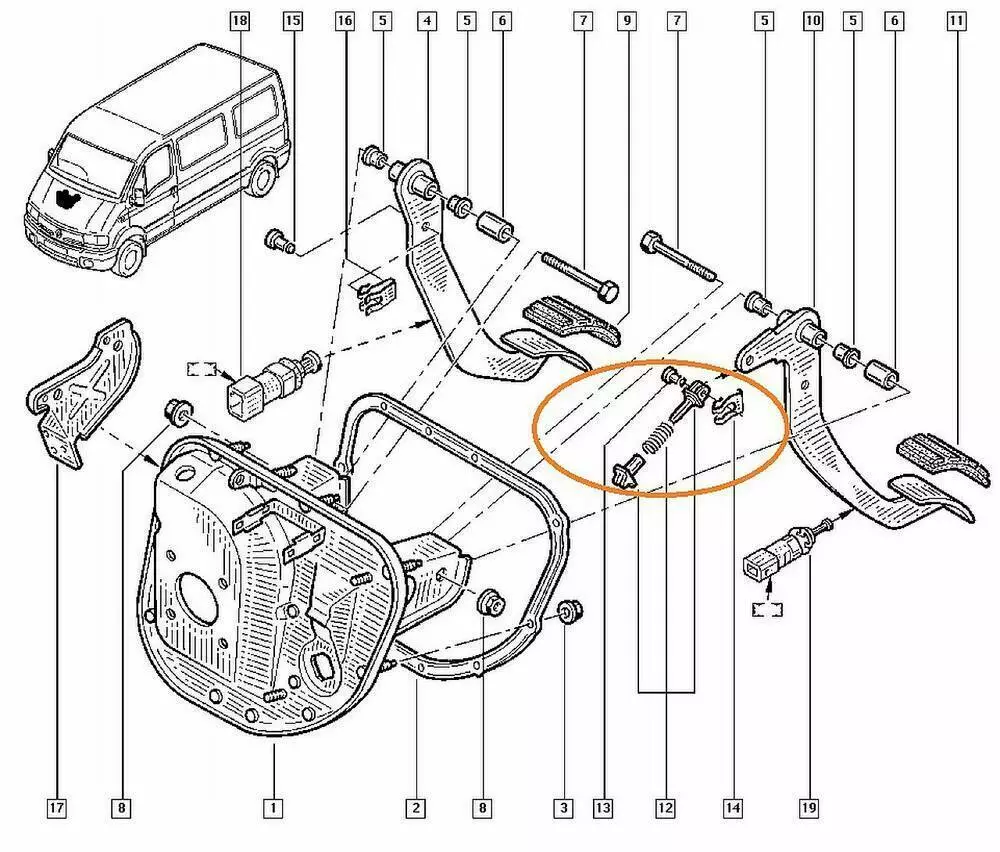 18
15
16
5
4
5
6
7
9
7
5
10
5
6
11
17
8
1
2
8
3
13
12
14
19