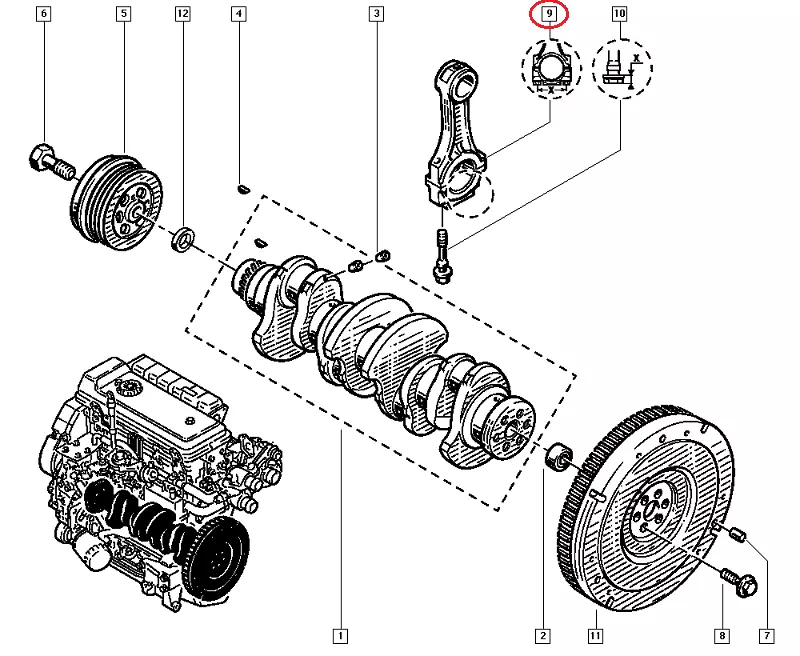 6
5
12
4
3
9
10
X
X
1
2
11
8
7